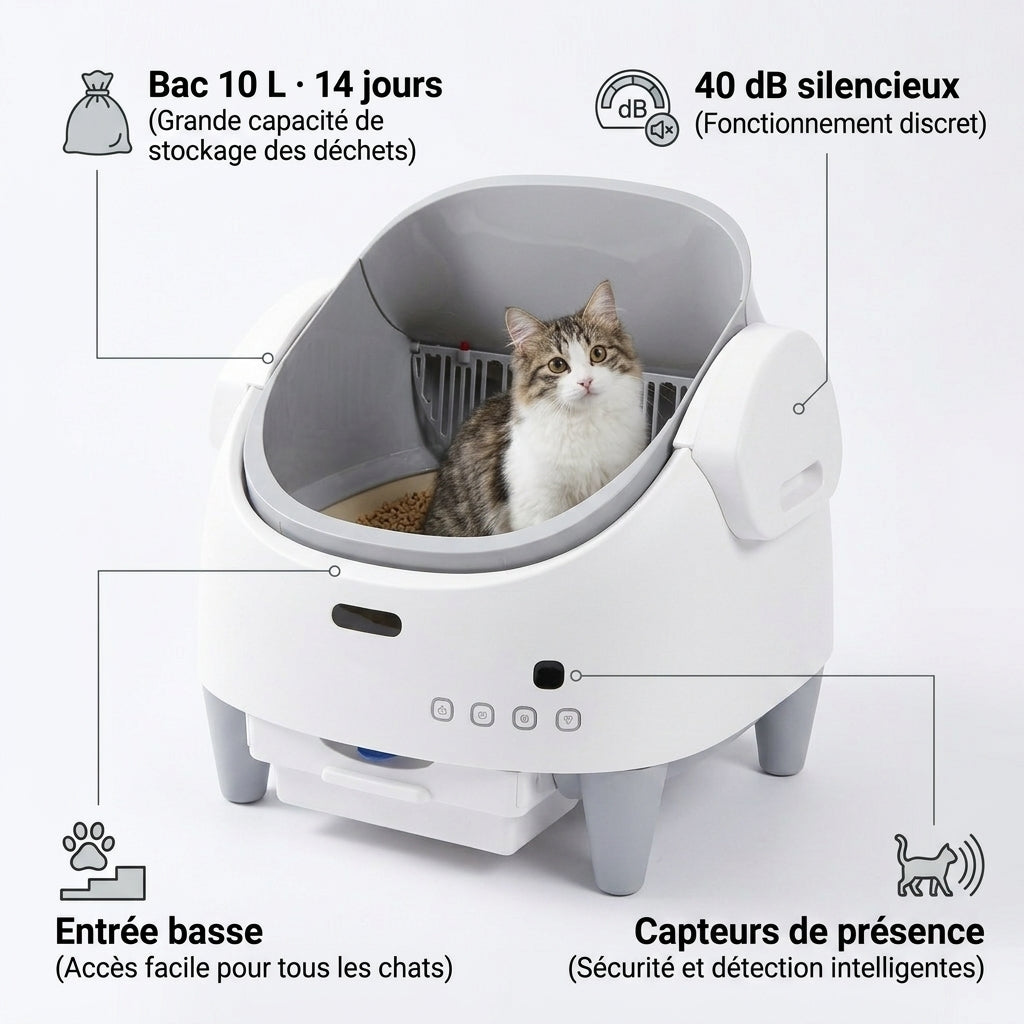 Bac 10 L · 14 jours
(Grande capacité de stockage des déchets)

dB

40 dB silencieux
(Fonctionnement discret)

Entrée basse
(Accès facile pour tous les chats)

Capteurs de présence
(Sécurité et détection intelligentes)